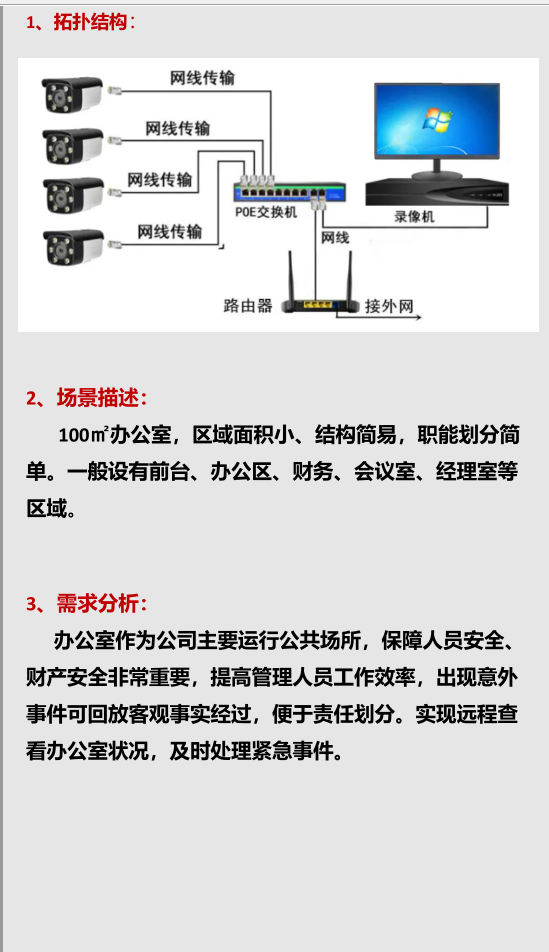 1、拓扑结构：

网线传输

网线传输

网线传输

网线传输

POE交换机

录像机

网线

路由器

接外网

2、场景描述：

100㎡办公室，区域面积小、结构简易，职能划分简单。一般设有前台、办公区、财务、会议室、经理室等区域。

3、需求分析：

办公室作为公司主要运行公共场所，保障人员安全、财产安全非常重要，提高管理人员工作效率，出现意外事件可回放客观事实经过，便于责任划分。实现远程查看办公室状况，及时处理紧急事件。