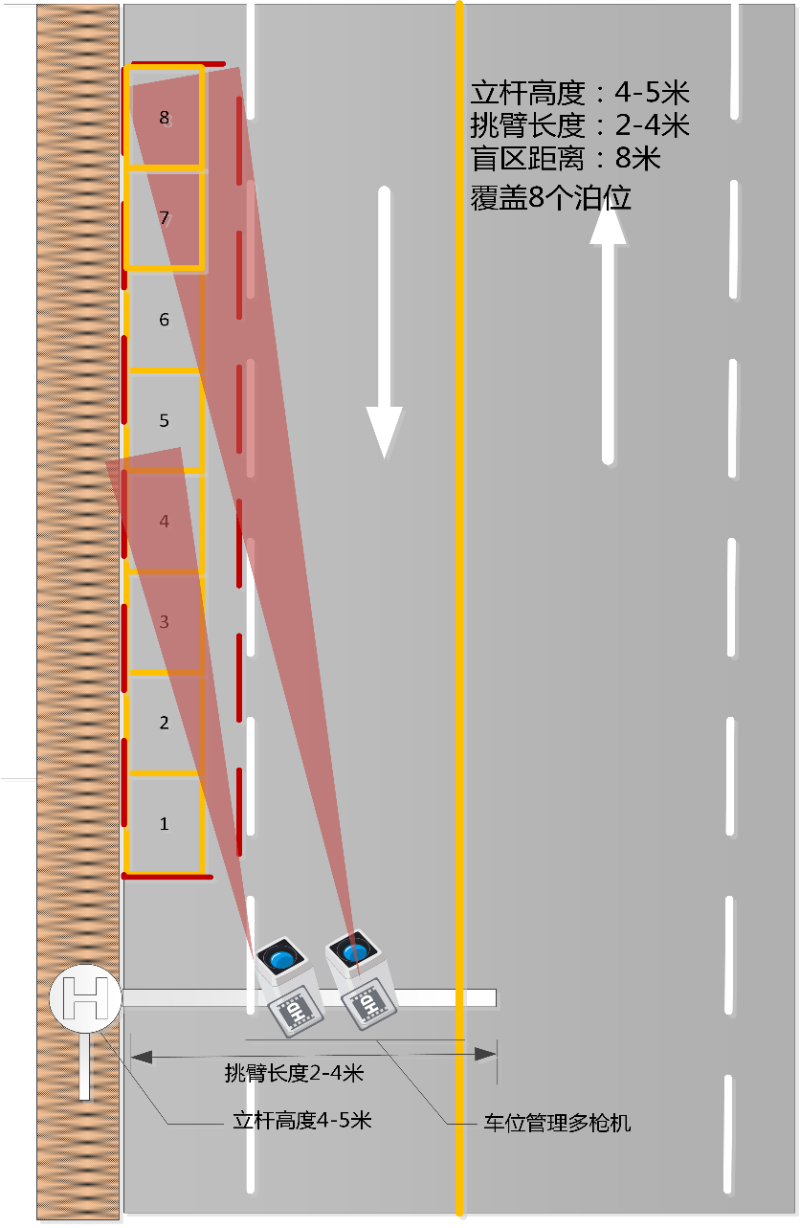 立杆高度：4-5米
挑臂长度：2-4米
盲区距离：8米
覆盖8个泊位

8
7
6
5
4
3
2
1

H

挑臂长度2-4米
立杆高度4-5米
车位管理多枪机